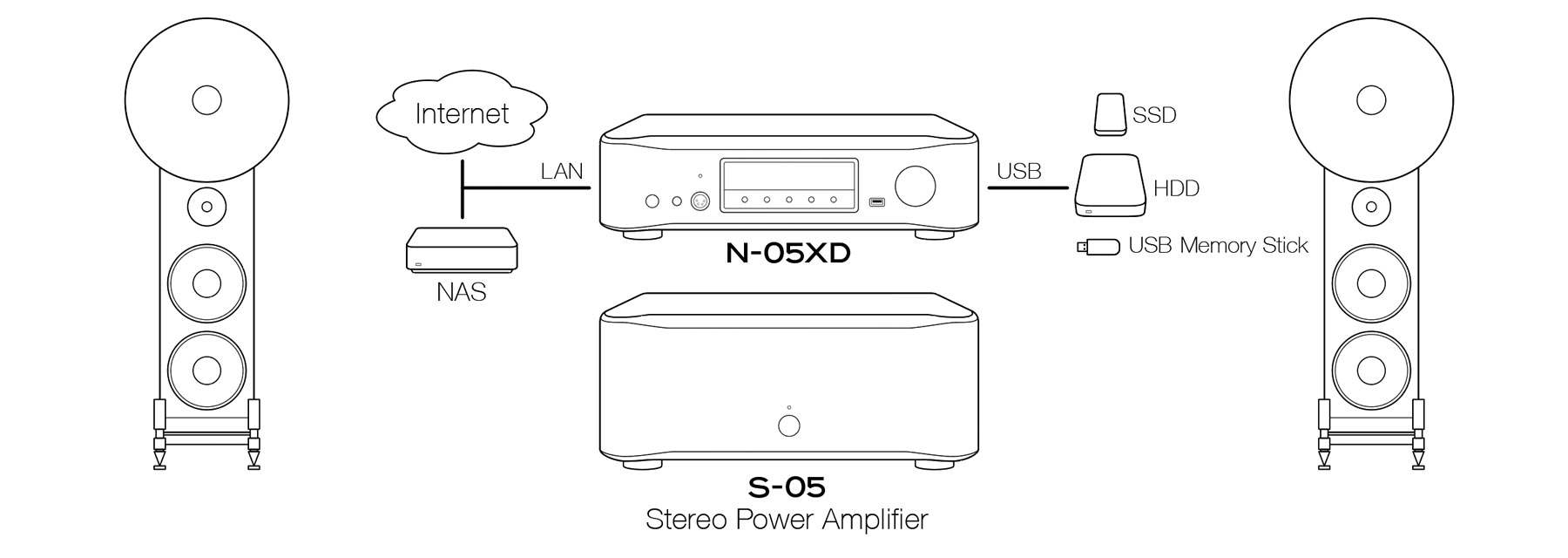 Internet

LAN

NAS

N-05XD

USB

SSD

HDD

USB Memory Stick

S-05
Stereo Power Amplifier